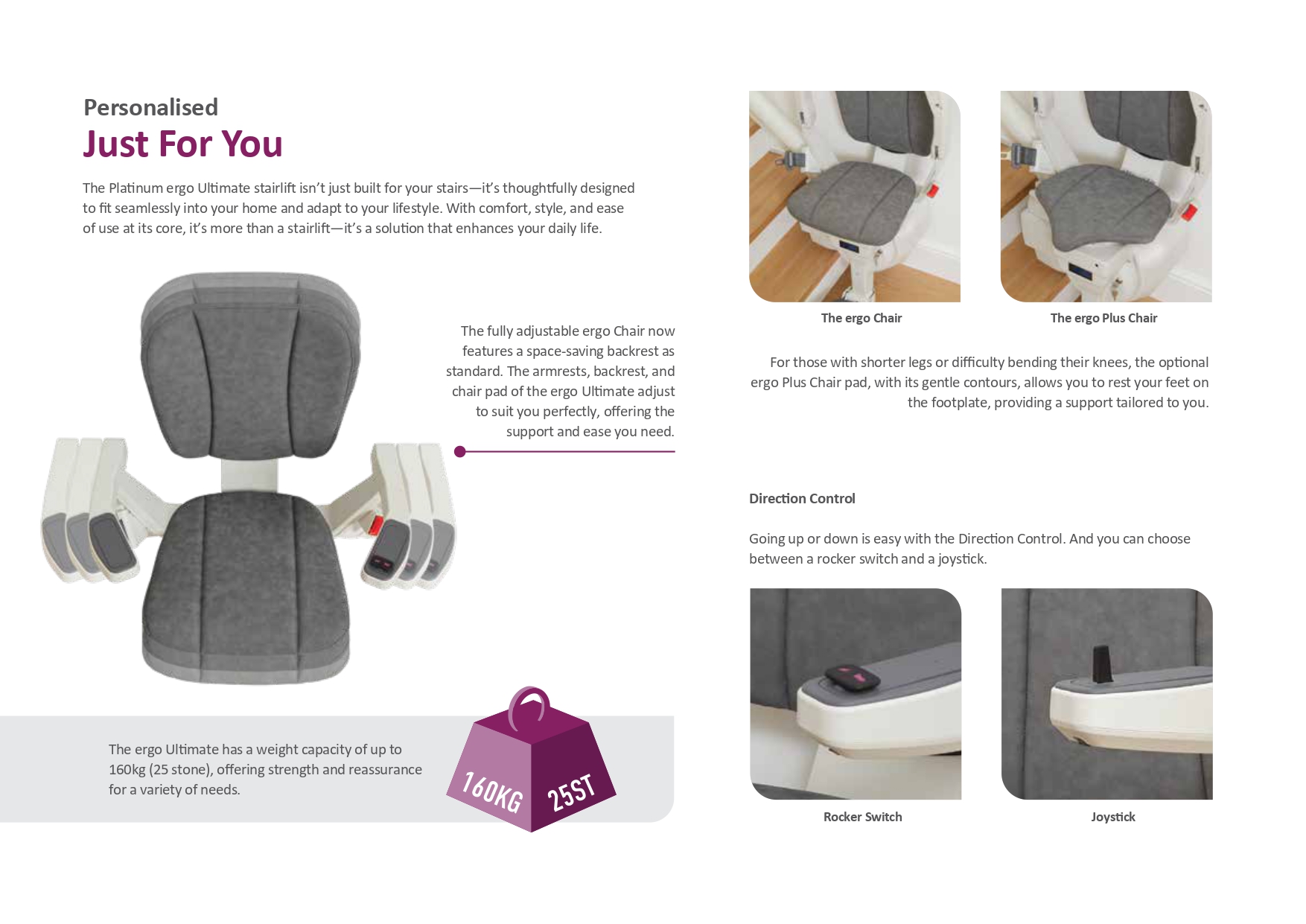 Personalised
Just For You

The Platinum ergo Ultimate stairlift isn't just built for your stairs—it's thoughtfully designed to fit seamlessly into your home and adapt to your lifestyle. With comfort, style, and ease of use at its core, it's more than a stairlift—it's a solution that enhances your daily life.

The fully adjustable ergo Chair now features a space-saving backrest as standard. The armrests, backrest, and chair pad of the ergo Ultimate adjust to suit you perfectly, offering the support and ease you need.

The ergo Ultimate has a weight capacity of up to 160kg (25 stone), offering strength and reassurance for a variety of needs.

160KG 25ST

The ergo Chair

The ergo Plus Chair

For those with shorter legs or difficulty bending their knees, the optional ergo Plus Chair pad, with its gentle contours, allows you to rest your feet on the footplate, providing a support tailored to you.

Direction Control

Going up or down is easy with the Direction Control. And you can choose between a rocker switch and a joystick.

Rocker Switch

Joystick