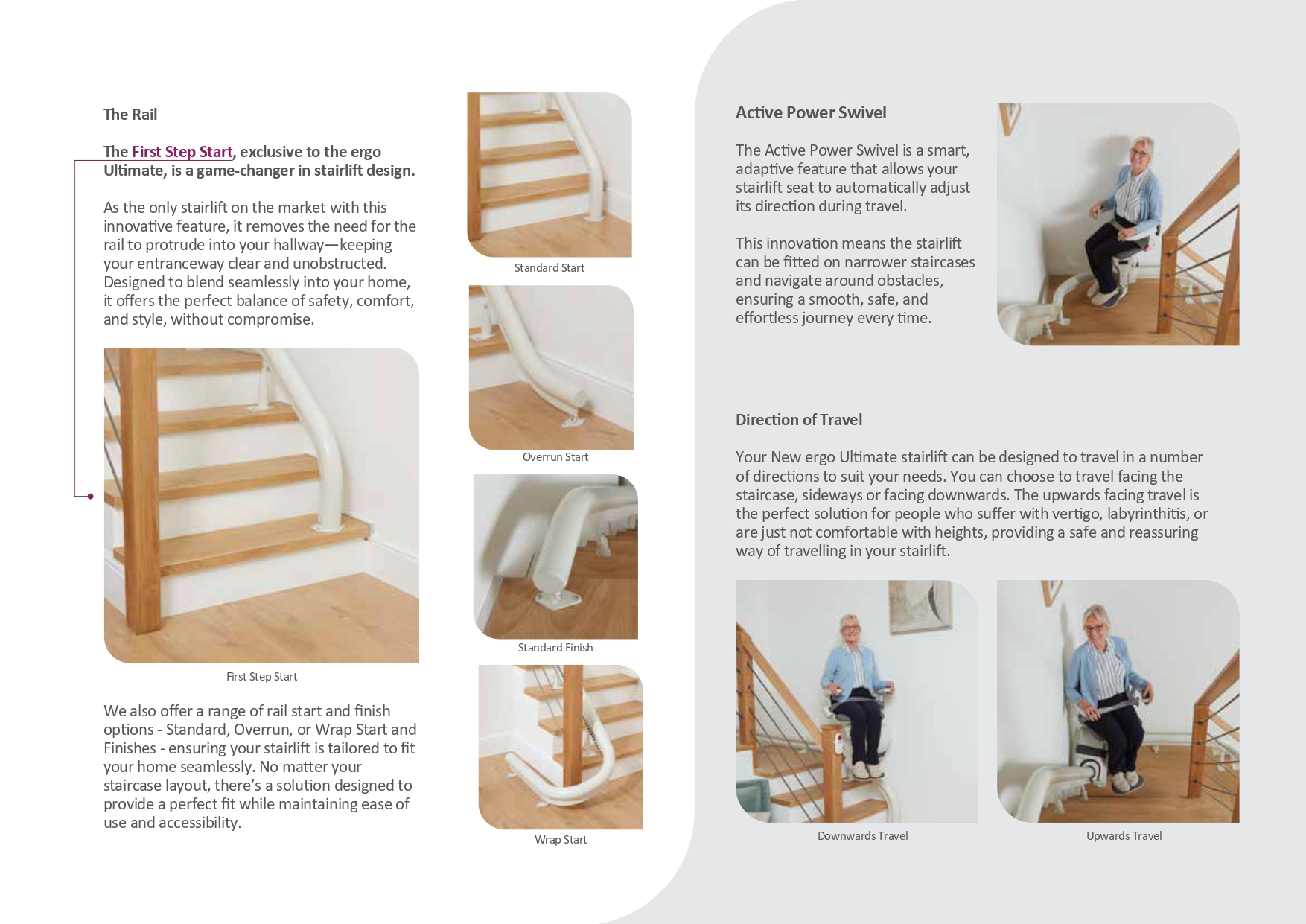 The Rail

The First Step Start, exclusive to the ergo Ultimate, is a game-changer in stairlift design.

As the only stairlift on the market with this innovative feature, it removes the need for the rail to protrude into your hallway—keeping your entranceway clear and unobstructed. Designed to blend seamlessly into your home, it offers the perfect balance of safety, comfort, and style, without compromise.

First Step Start

We also offer a range of rail start and finish options - Standard, Overrun, or Wrap Start and Finishes - ensuring your stairlift is tailored to fit your home seamlessly. No matter your staircase layout, there's a solution designed to provide a perfect fit while maintaining ease of use and accessibility.

Standard Start

Overrun Start

Standard Finish

Wrap Start

Active Power Swivel

The Active Power Swivel is a smart, adaptive feature that allows your stairlift seat to automatically adjust its direction during travel.

This innovation means the stairlift can be fitted on narrower staircases and navigate around obstacles, ensuring a smooth, safe, and effortless journey every time.

Direction of Travel

Your New ergo Ultimate stairlift can be designed to travel in a number of directions to suit your needs. You can choose to travel facing the staircase, sideways or facing downwards. The upwards facing travel is the perfect solution for people who suffer with vertigo, labyrinthitis, or are just not comfortable with heights, providing a safe and reassuring way of travelling in your stairlift.

Downwards Travel

Upwards Travel